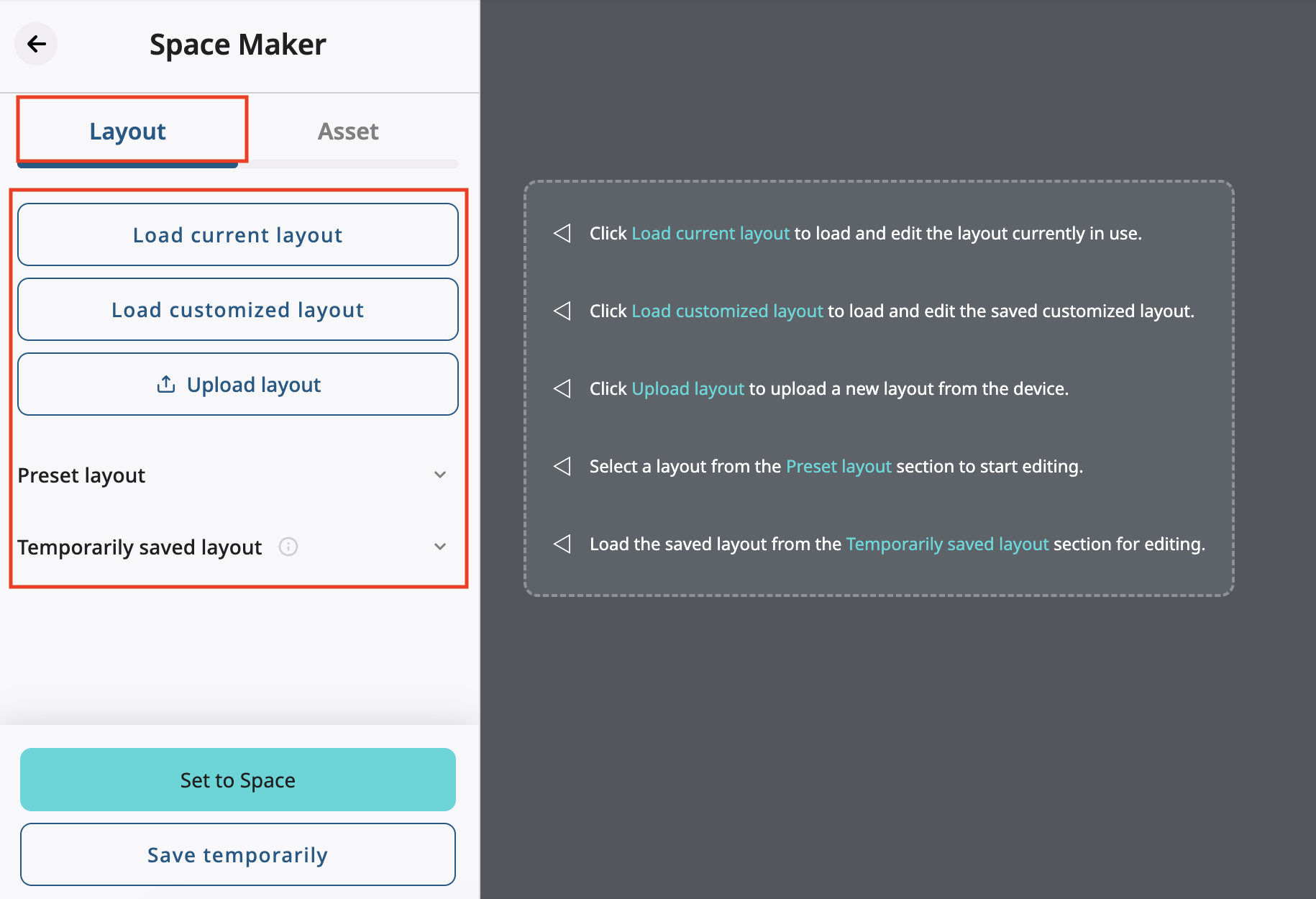 Space Maker

Layout

Asset

Load current layout

Load customized layout

Upload layout

Preset layout

Temporarily saved layout

Set to Space

Save temporarily

Click Load current layout to load and edit the layout currently in use.

Click Load customized layout to load and edit the saved customized layout.

Click Upload layout to upload a new layout from the device.

Select a layout from the Preset layout section to start editing.

Load the saved layout from the Temporarily saved layout section for editing.